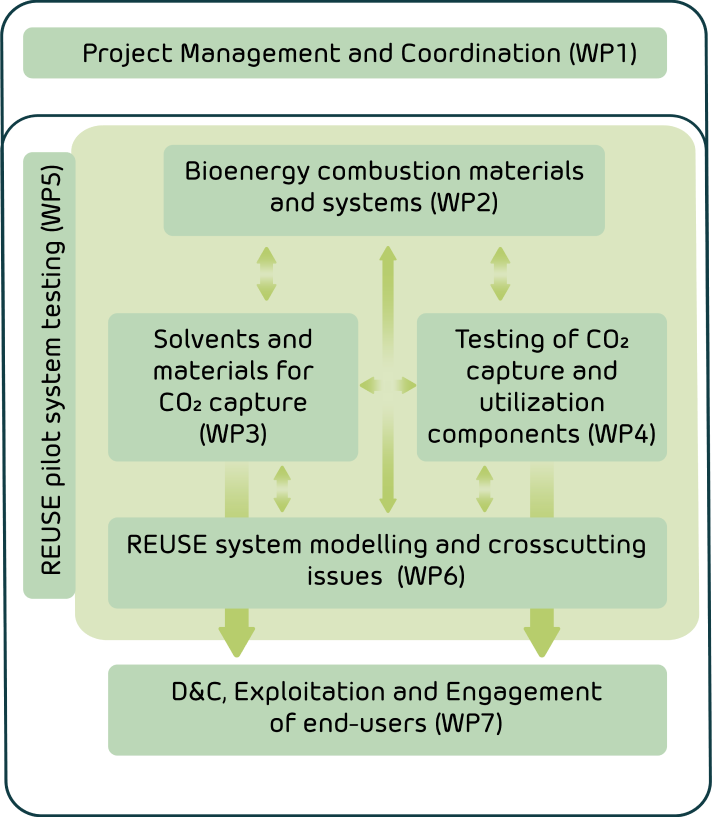 Project Management and Coordination (WP1)

REUSE pilot system testing (WP5)

Bioenergy combustion materials and systems (WP2)

Solvents and materials for $CO_2$ capture (WP3)

Testing of $CO_2$ capture and utilization components (WP4)

REUSE system modelling and crosscutting issues (WP6)

D&C, Exploitation and Engagement of end-users (WP7)